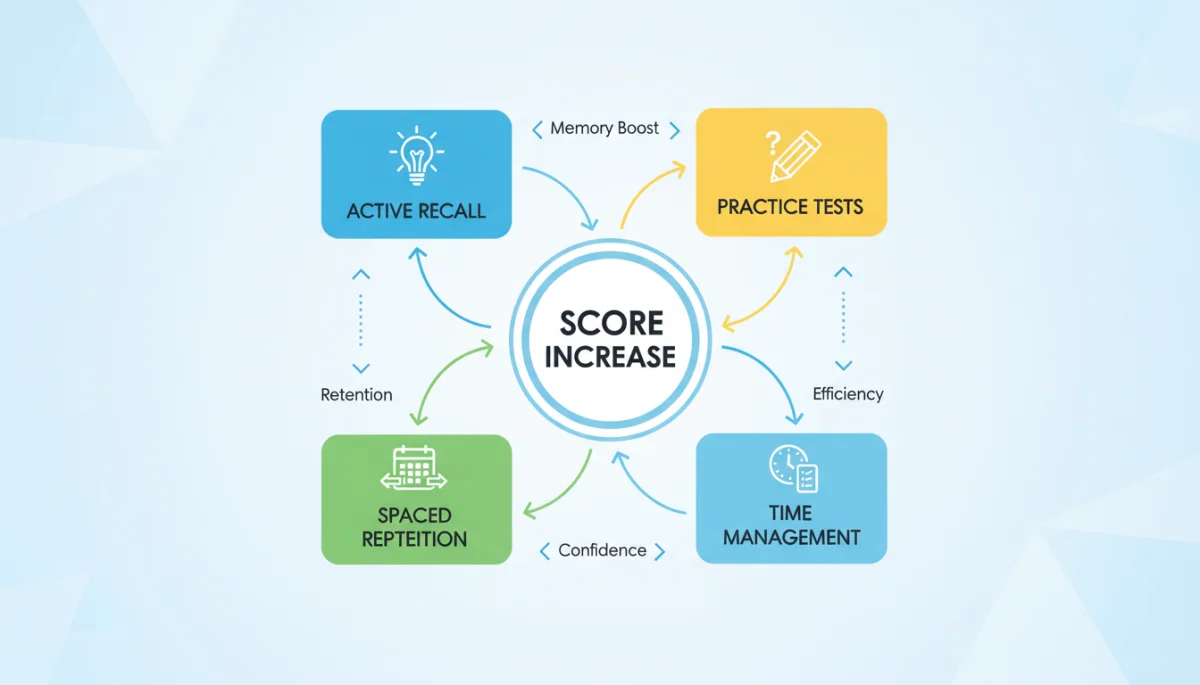 ACTIVE RECALL

Memory Boost

PRACTICE TESTS

SCORE INCREASE

Retention

Efficiency

SPACED REPTEITION

Confidence

TIME MANAGEMENT